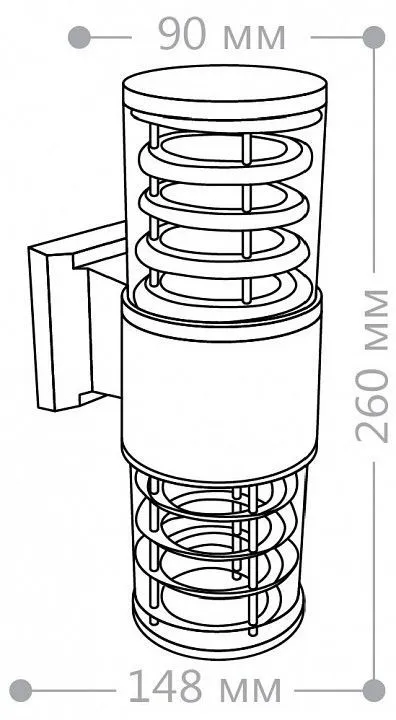 90 мм

260 мм

148 мм