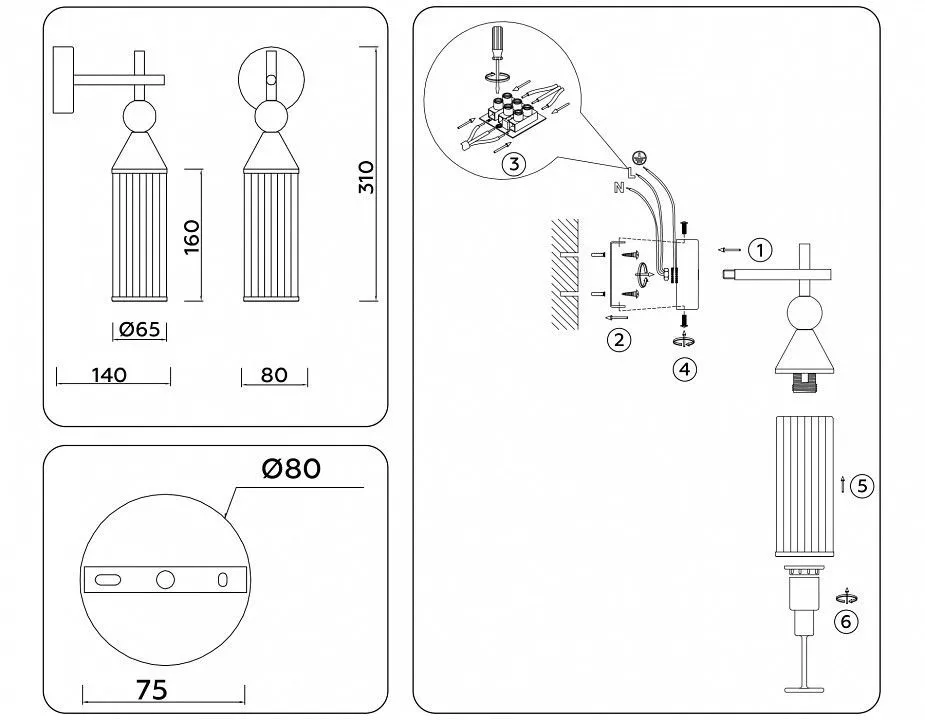 160

310

Ø65

140

80

Ø80

75

3

L

N

1

2

4

5

6