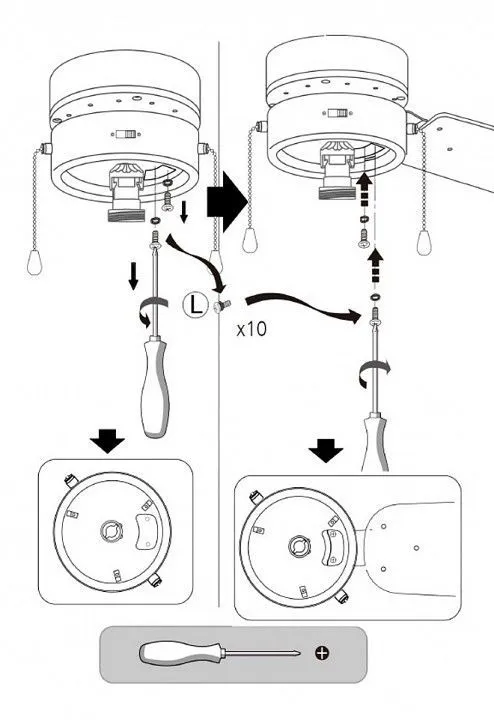 L
x10