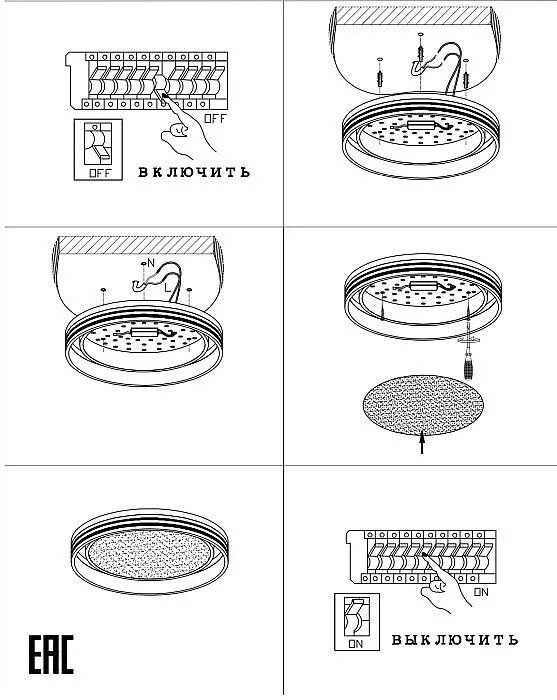 OFF

OFF

ВКЛЮЧИТЬ

N

L

EAC

ON

ON

ВЫКЛЮЧИТЬ