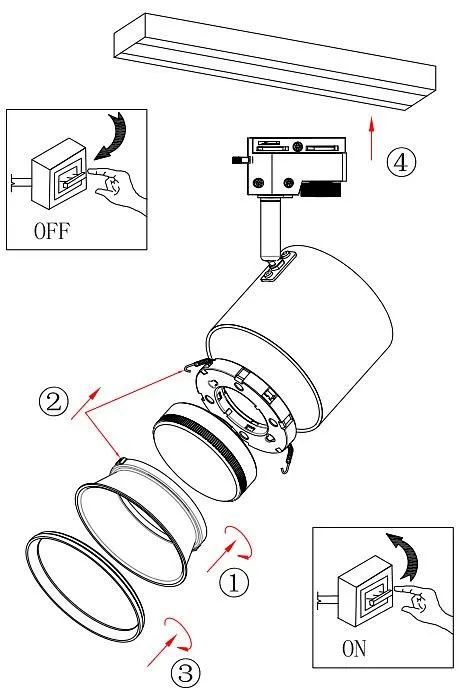 OFF

④

②

①

③

ON