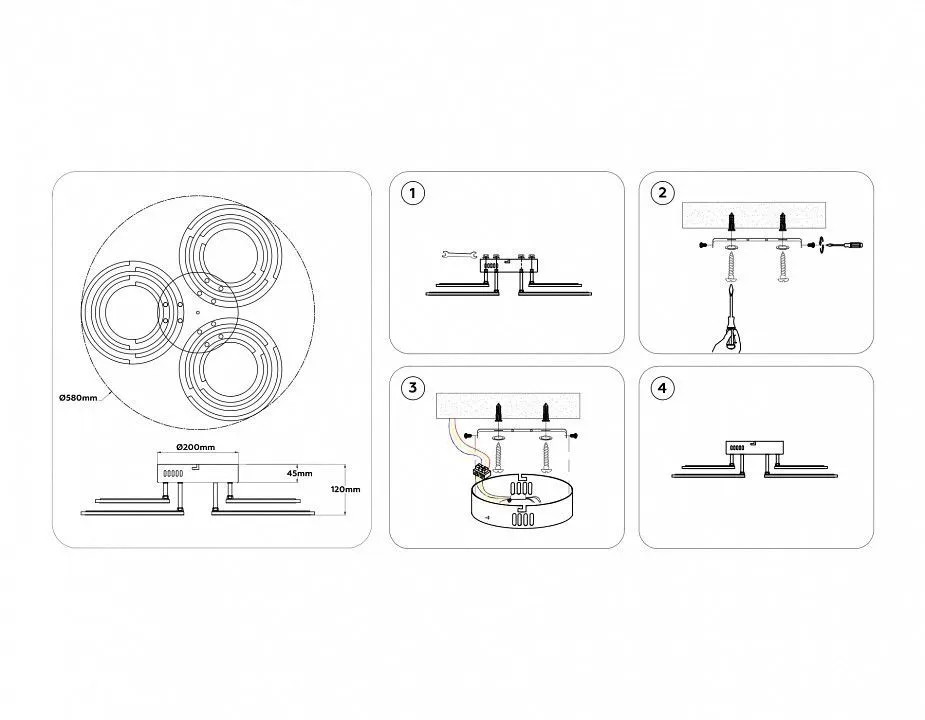 Ø580mm

Ø200mm

45mm

120mm

1

2

3

4