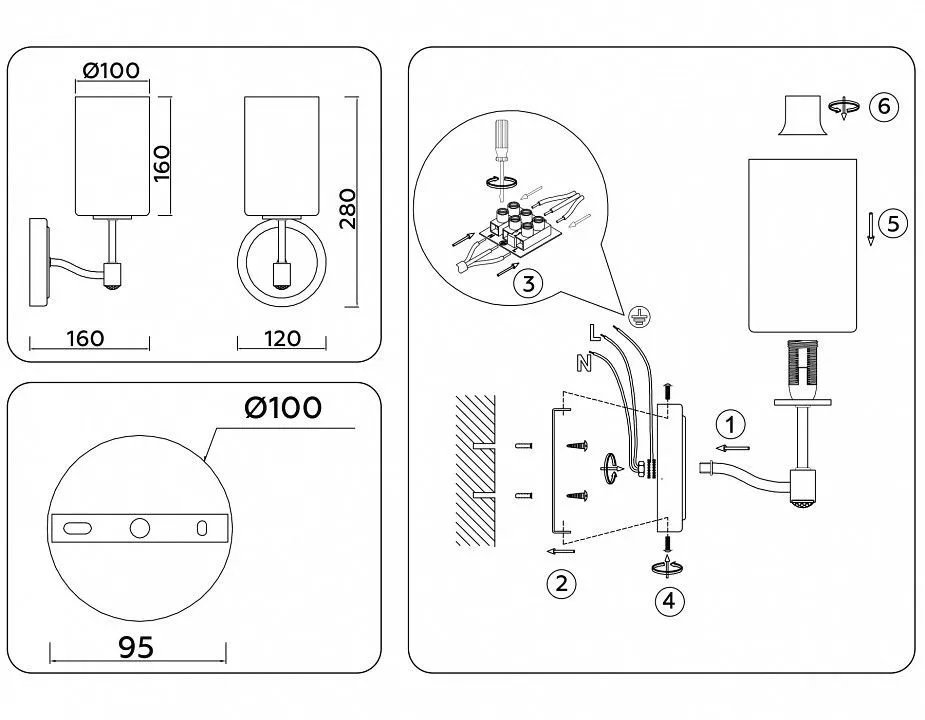 Ø100
160
280
160
120
Ø100
95
6
5
3
L
N
1
2
4