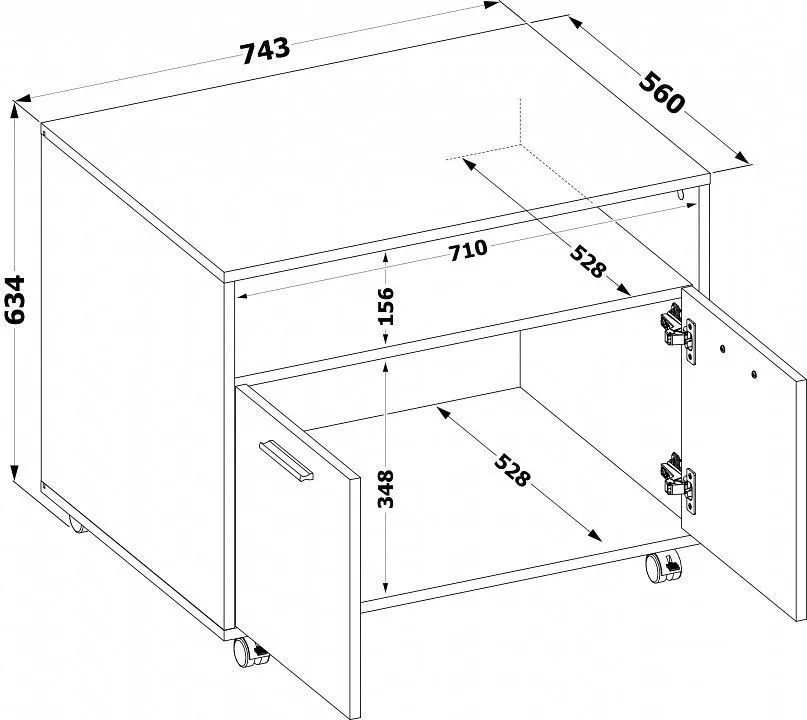 743
560
634
710
528
156
348
528