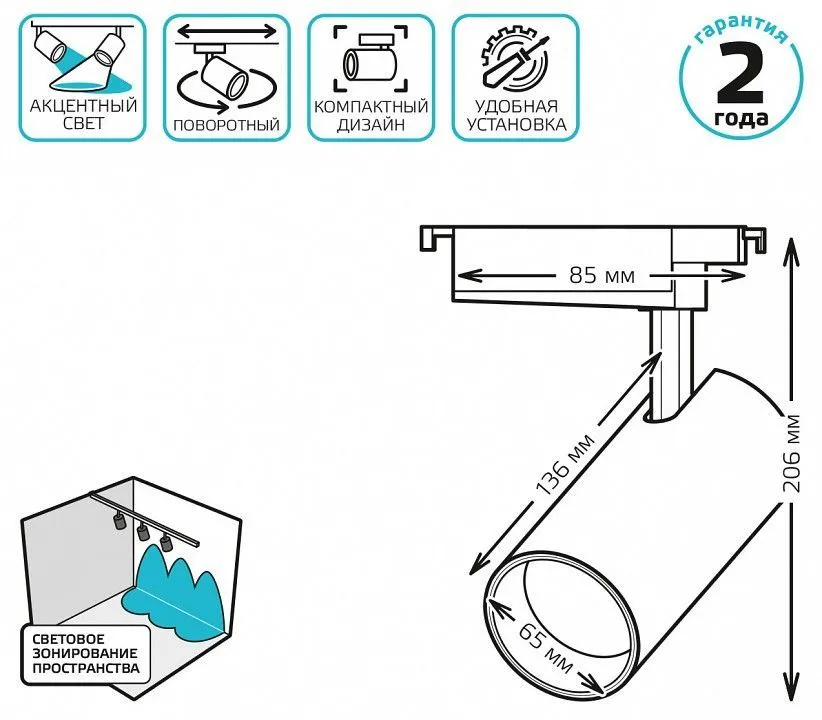 АКЦЕНТНЫЙ СВЕТ

ПОВОРОТНЫЙ

КОМПАКТНЫЙ ДИЗАЙН

УДОБНАЯ УСТАНОВКА

гарантия
2
года

85 мм

136 мм

206 мм

65 мм

СВЕТОВОЕ ЗОНИРОВАНИЕ ПРОСТРАНСТВА