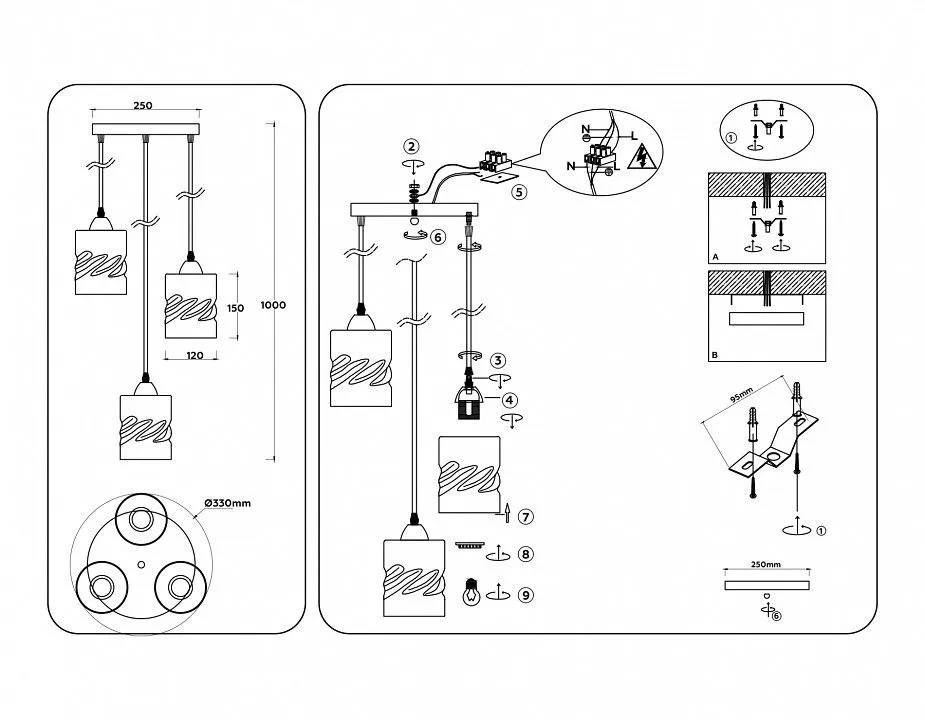 250

150

120

1000

Ø330mm

2

N

L

N

5

6

3

4

7

8

9

①

A

B

95mm

①

250mm

⑥