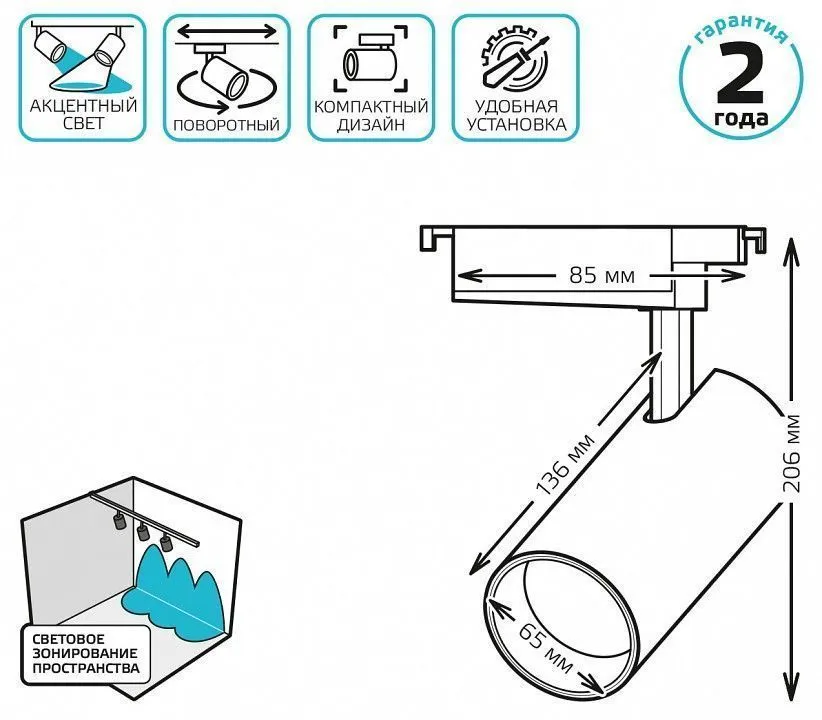 АКЦЕНТНЫЙ СВЕТ

ПОВОРОТНЫЙ

КОМПАКТНЫЙ ДИЗАЙН

УДОБНАЯ УСТАНОВКА

гарантия
2
года

85 мм

136 мм

206 мм

65 мм

СВЕТОВОЕ ЗОНИРОВАНИЕ ПРОСТРАНСТВА