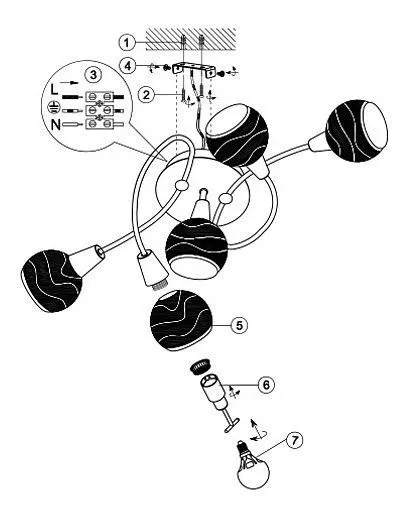 1
4
3
L
N
2
5
6
7