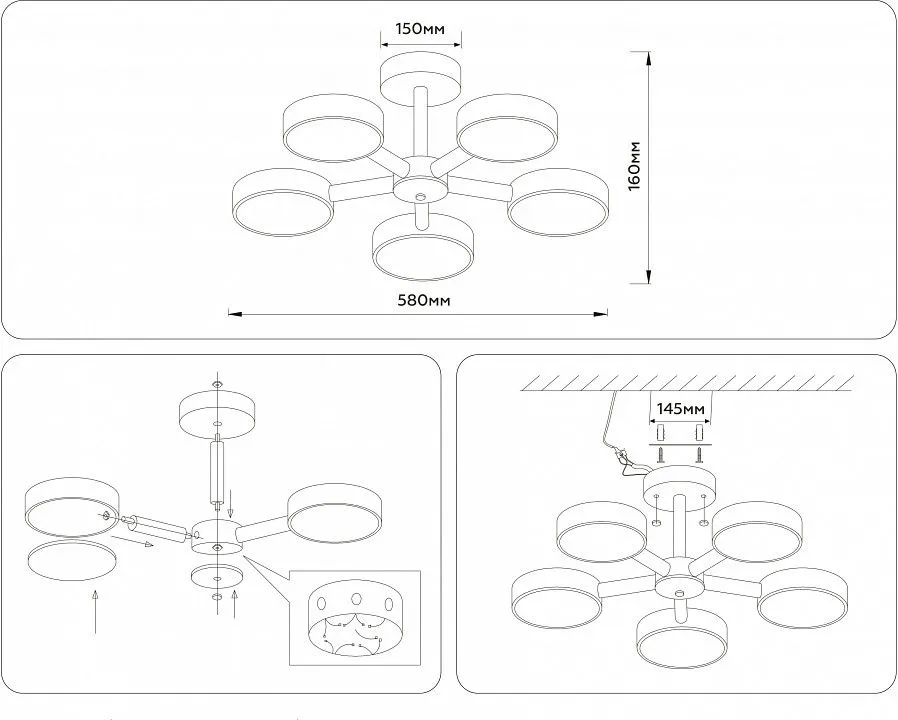 150мм

160мм

580мм

145мм