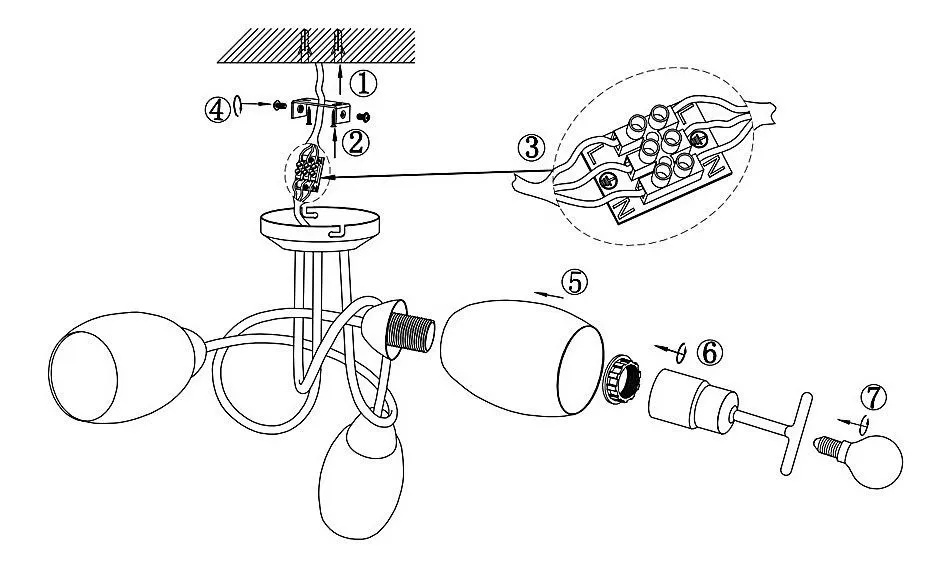 ①
④
②
③
⑤
⑥
⑦