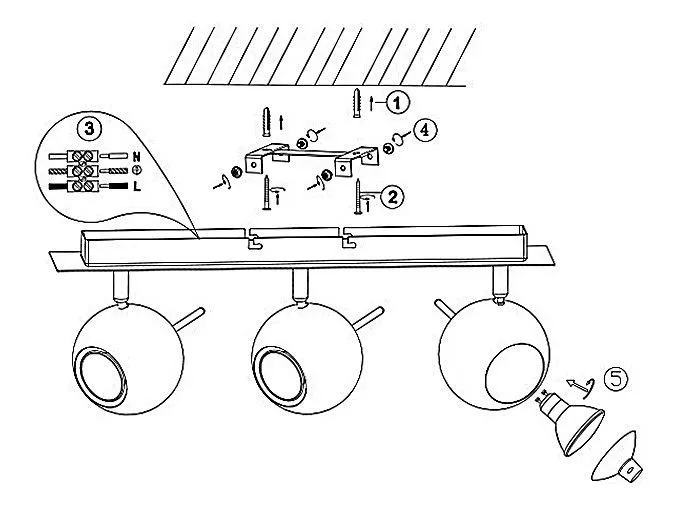 1
4
3
N
L
2
5