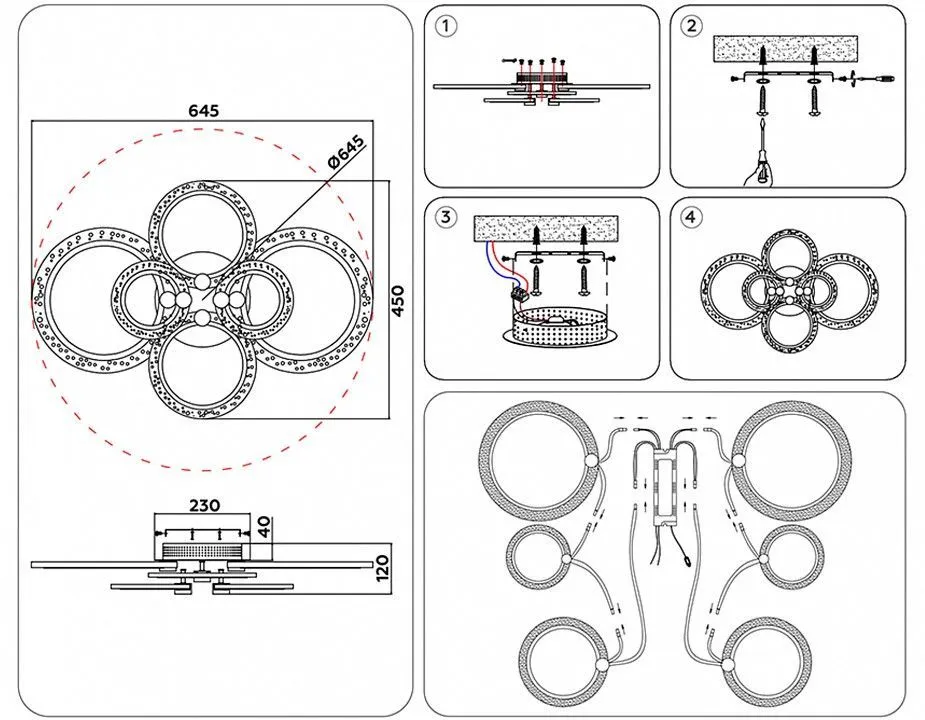 645
Ø645
450
230
40
120
1
2
3
4