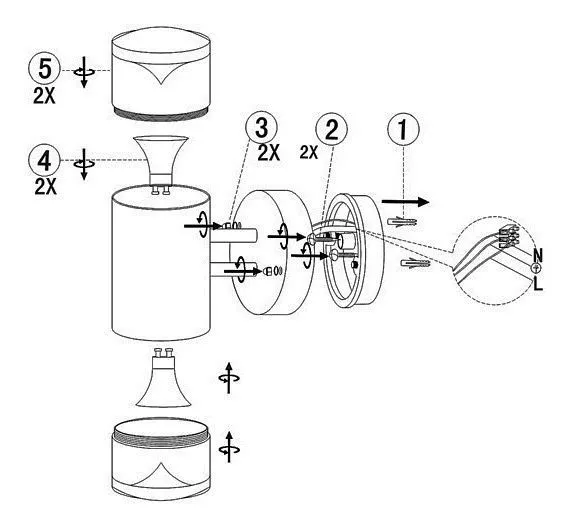 5
2X
4
2X
3
2X
2
2X
1
N
L