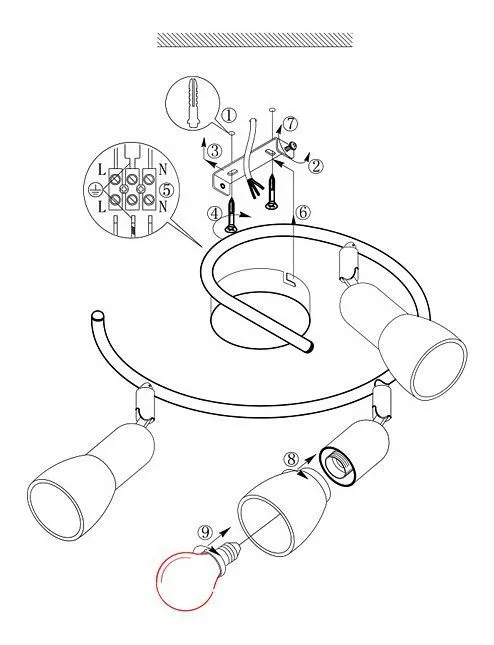 ①
⑦
③
②
L
N
⑤
L
N
④
⑥
⑧
⑨