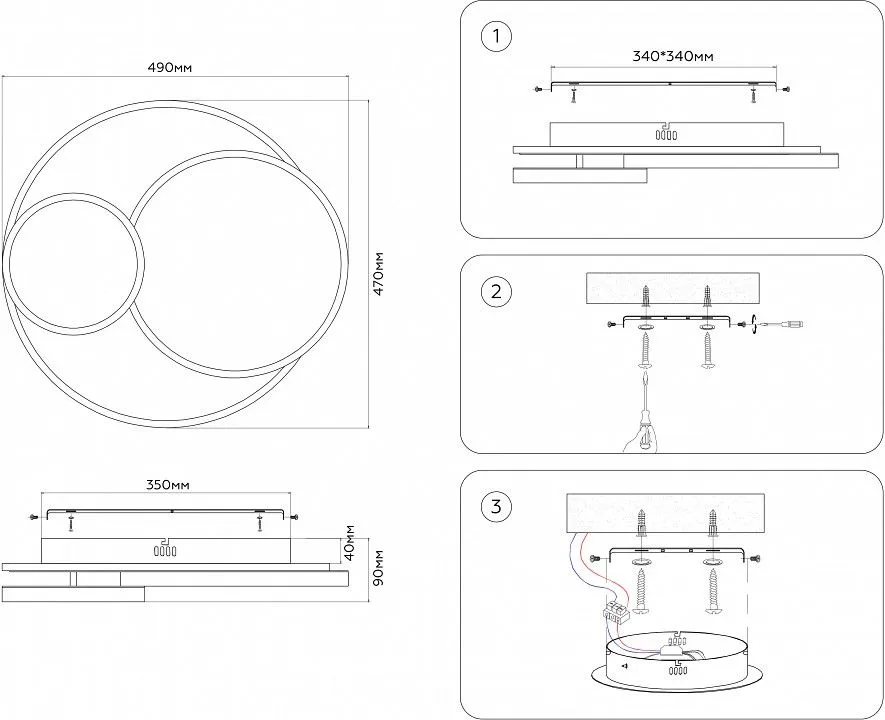 490мм

470мм

350мм

40мм

90мм

1

340*340мм

2

3