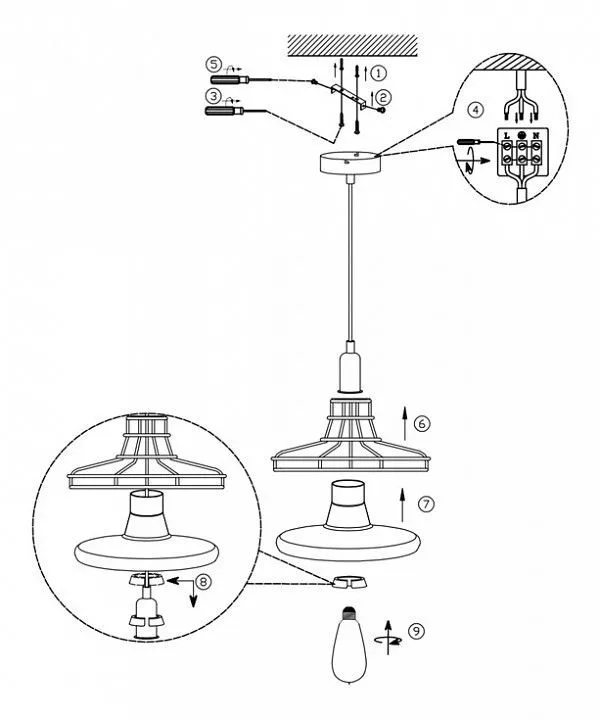 5
1
3
2
4
L
N
6
7
8
9