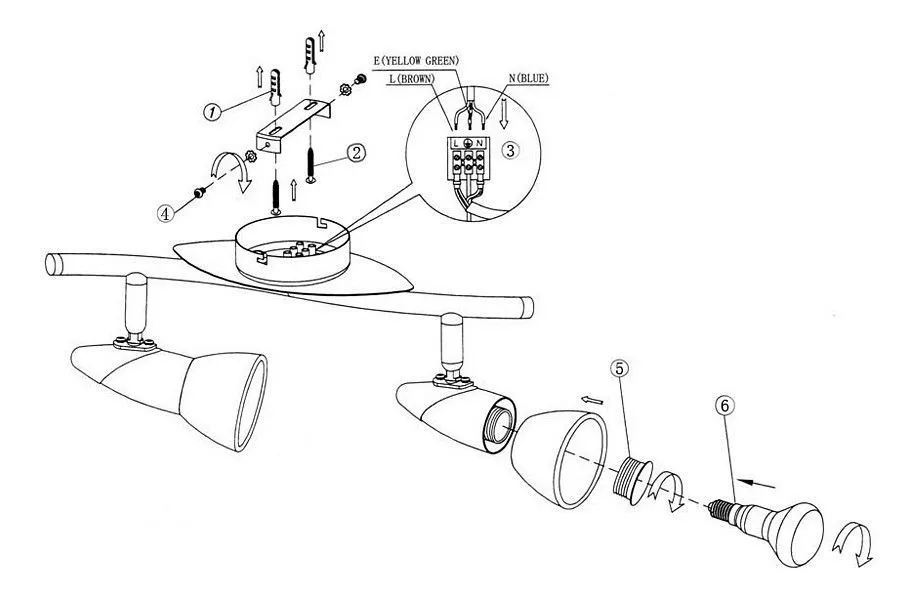 E(YELLOW GREEN)
L(BROWN)
N(BLUE)
1
2
3
L
N
4
5
6