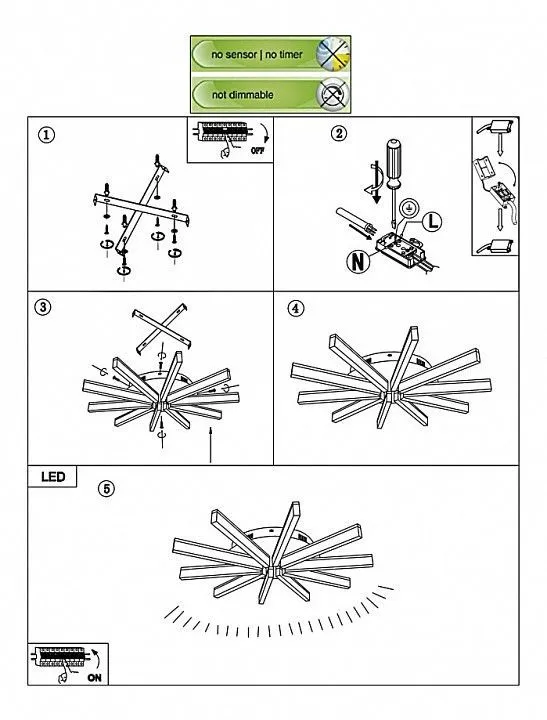 no sensor | no timer

not dimmable

①

OFF

②

L

N

③

④

LED

⑤

ON