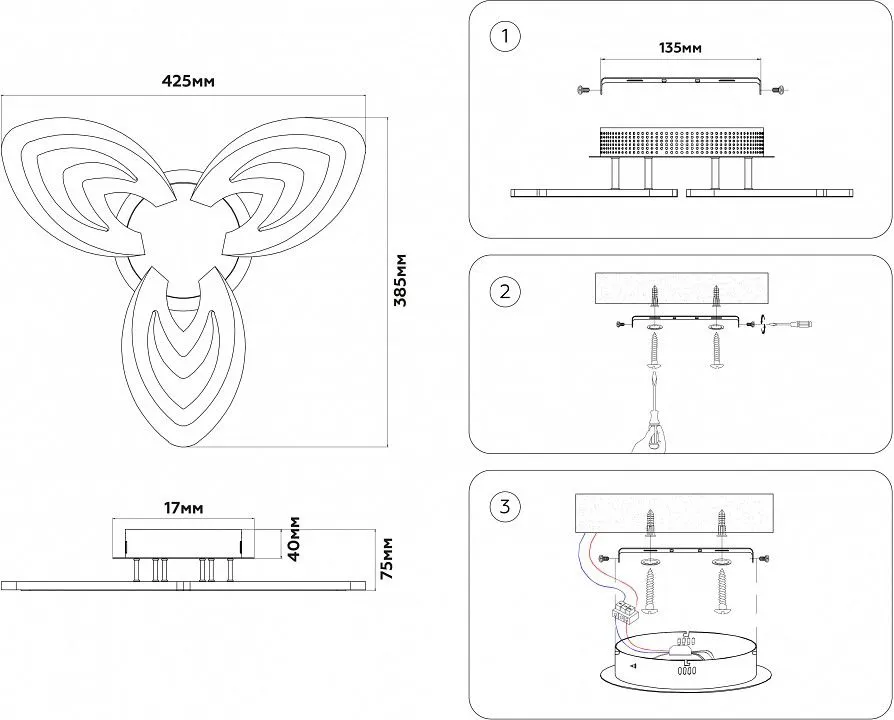 425мм

385мм

17мм

40мм

75мм

1

135мм

2

3