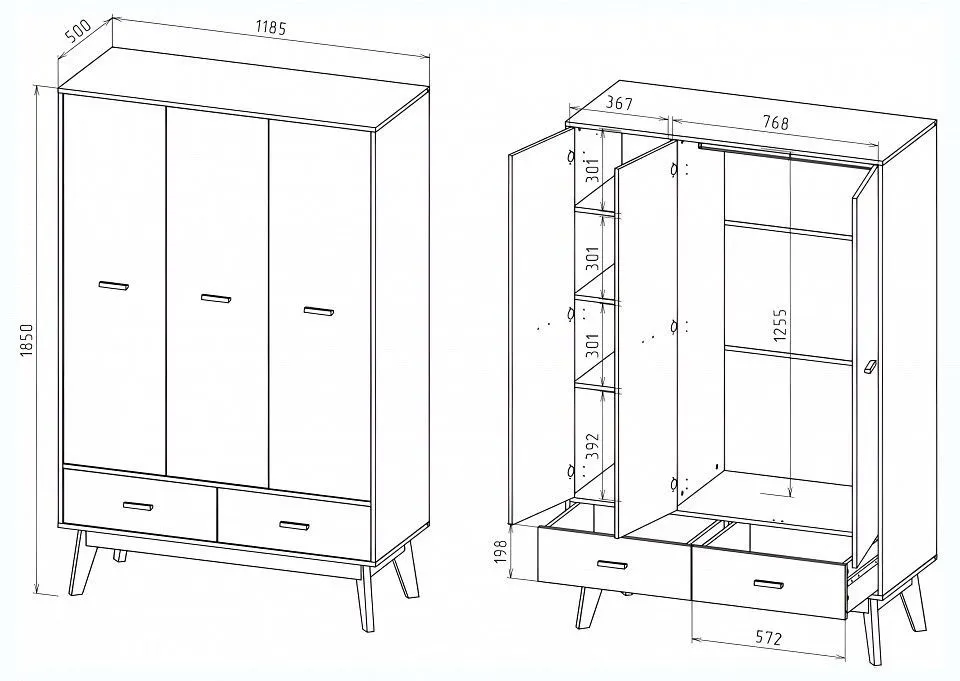 500
1185
1850
367
768
301
301
301
392
1255
198
572