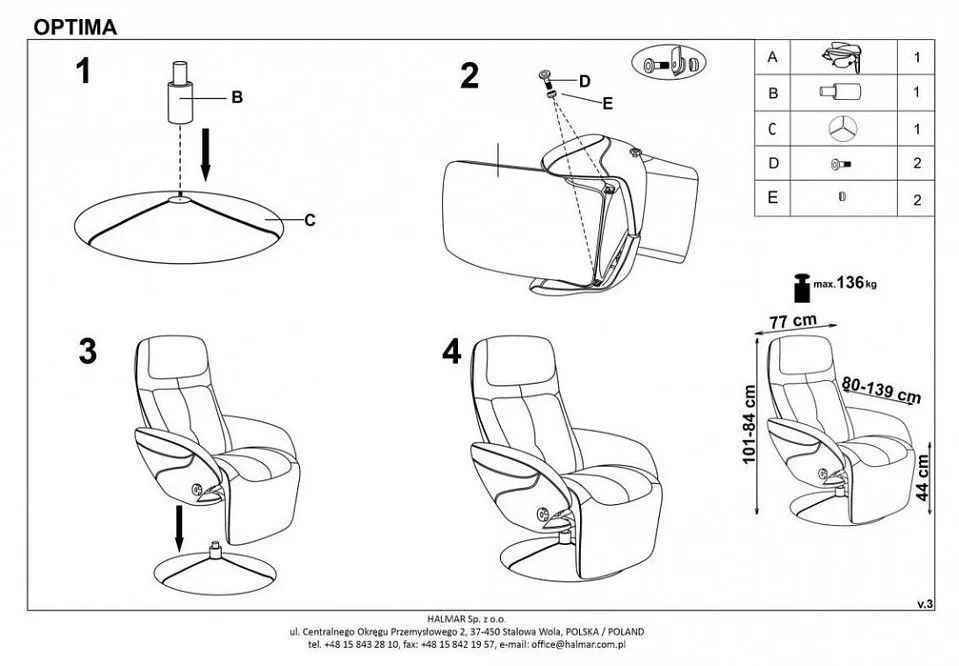 OPTIMA

1

B

C

2

D

E

| A | | 1 |
|---|---|---|
| B | | 1 |
| C | | 1 |
| D | | 2 |
| E | | 2 |

max. 136 kg

77 cm

80-139 cm

101-84 cm

44 cm

3

4

v.3

HALMAR Sp. z o.o.
ul. Centralnego Okręgu Przemysłowego 2, 37-450 Stalowa Wola, POLSKA / POLAND
tel. +48 15 843 28 10, fax: +48 15 842 19 57, e-mail: office@halmar.com.pl