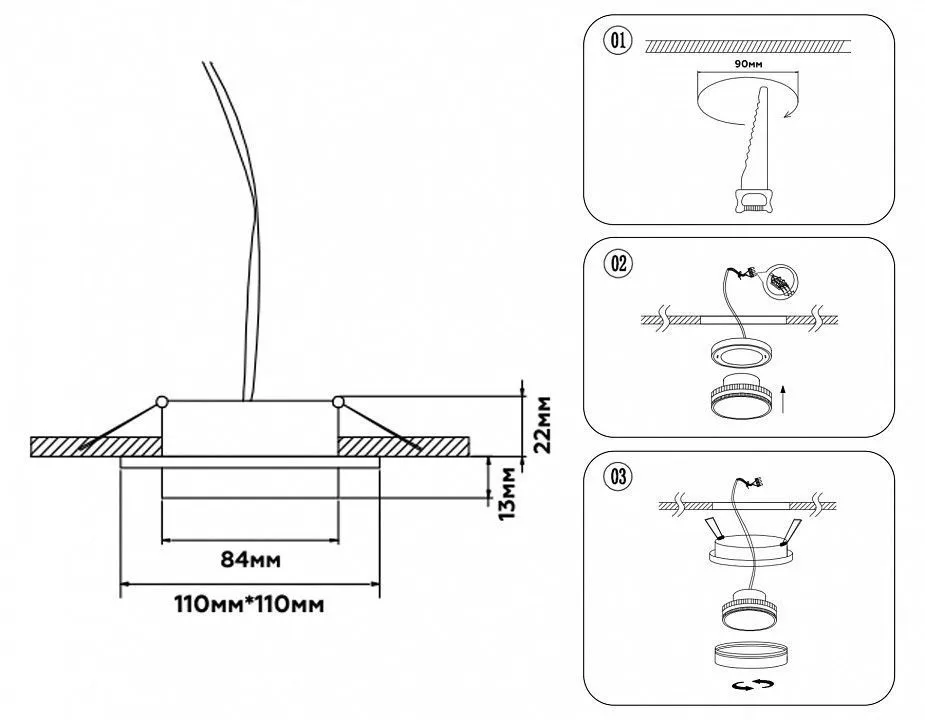 22мм
13мм
84мм
110мм*110мм
01
90мм
02
03