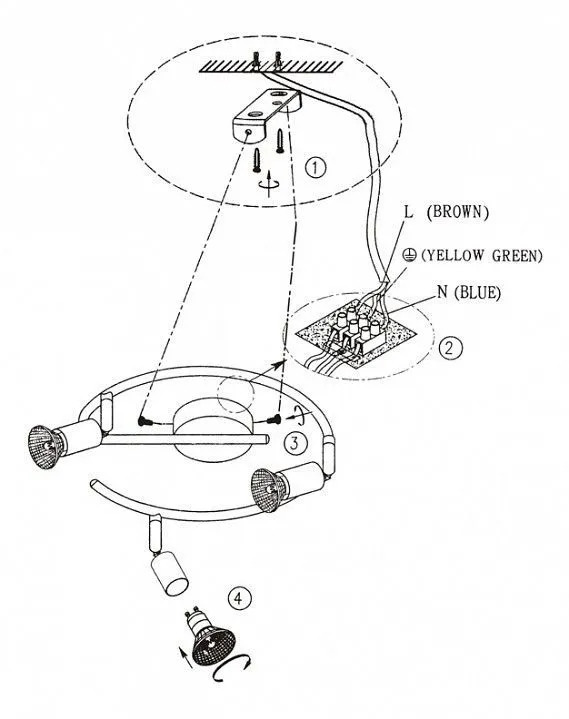 ①

L (BROWN)

⏚ (YELLOW GREEN)

N (BLUE)

②

③

④