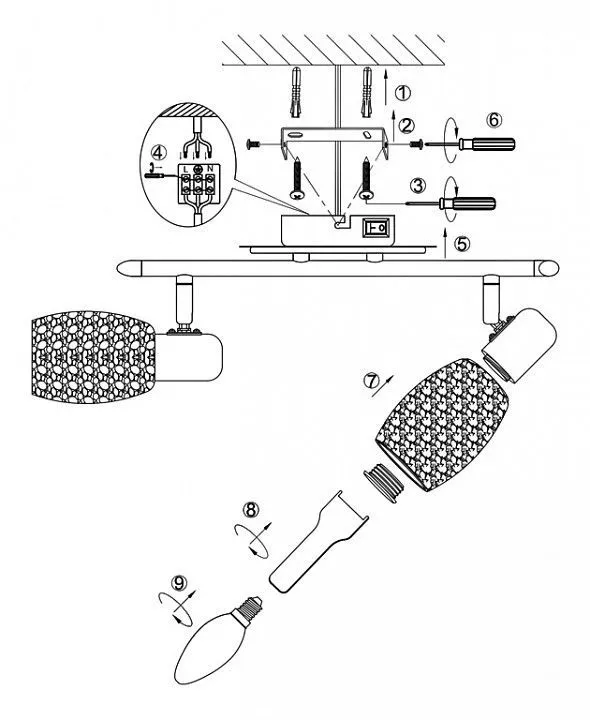 ①
②
⑥
④
L
N
③
⑤
⑦
⑧
⑨