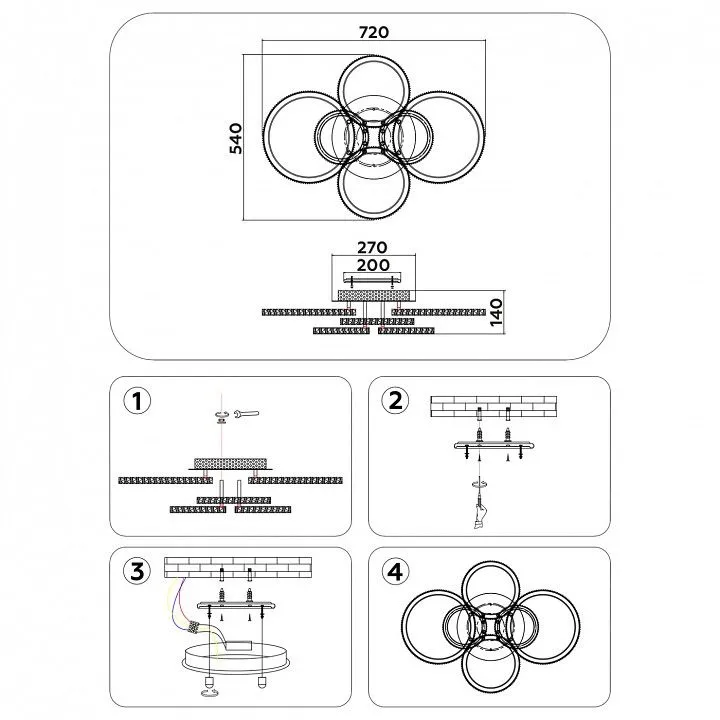 720
540
270
200
140
1
2
3
4