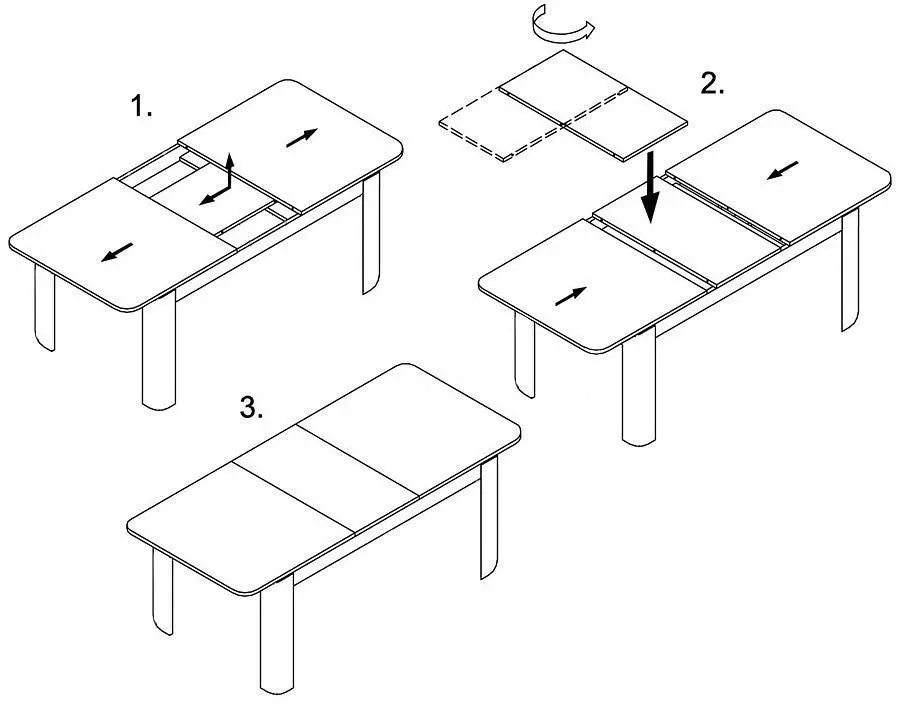 1.

2.

3.