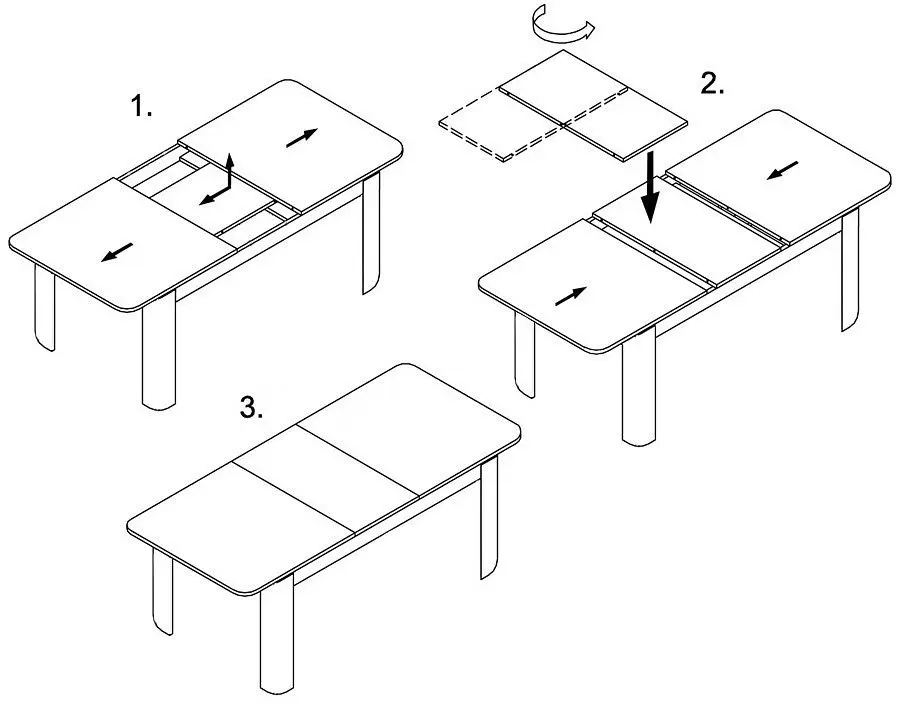 1.

2.

3.