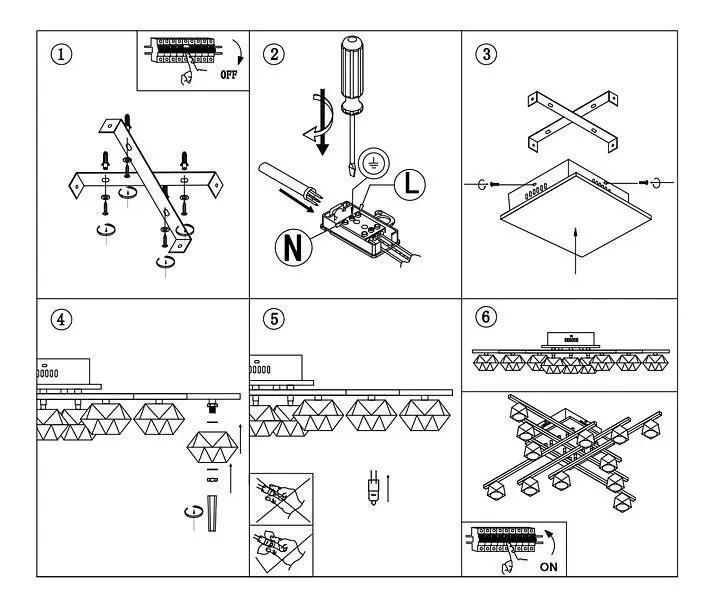 ①

OFF

②

L

N

③

④

⑤

⑥

ON