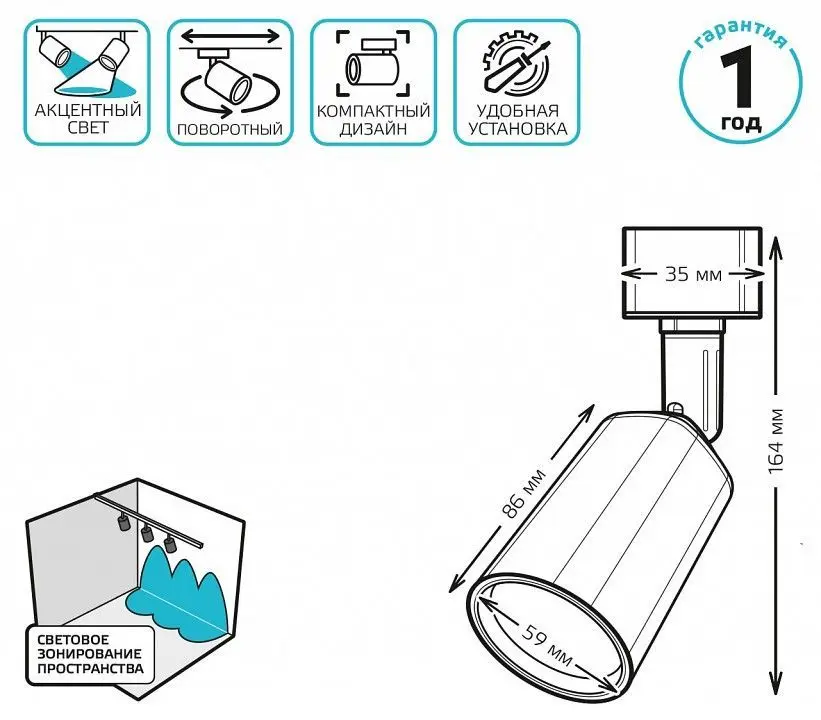 АКЦЕНТНЫЙ СВЕТ

ПОВОРОТНЫЙ

КОМПАКТНЫЙ ДИЗАЙН

УДОБНАЯ УСТАНОВКА

гарантия
1
год

35 мм

164 мм

86 мм

59 мм

СВЕТОВОЕ ЗОНИРОВАНИЕ ПРОСТРАНСТВА