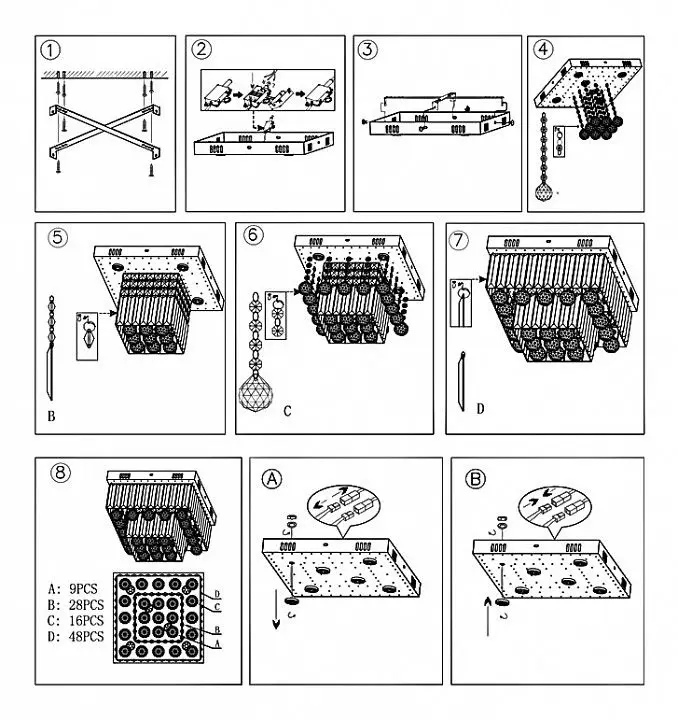 ①

②

③

④

⑤

B

⑥

C

⑦

D

⑧

A: 9PCS
B: 28PCS
C: 16PCS
D: 48PCS

D
C
B
A

Ⓐ

Ⓑ