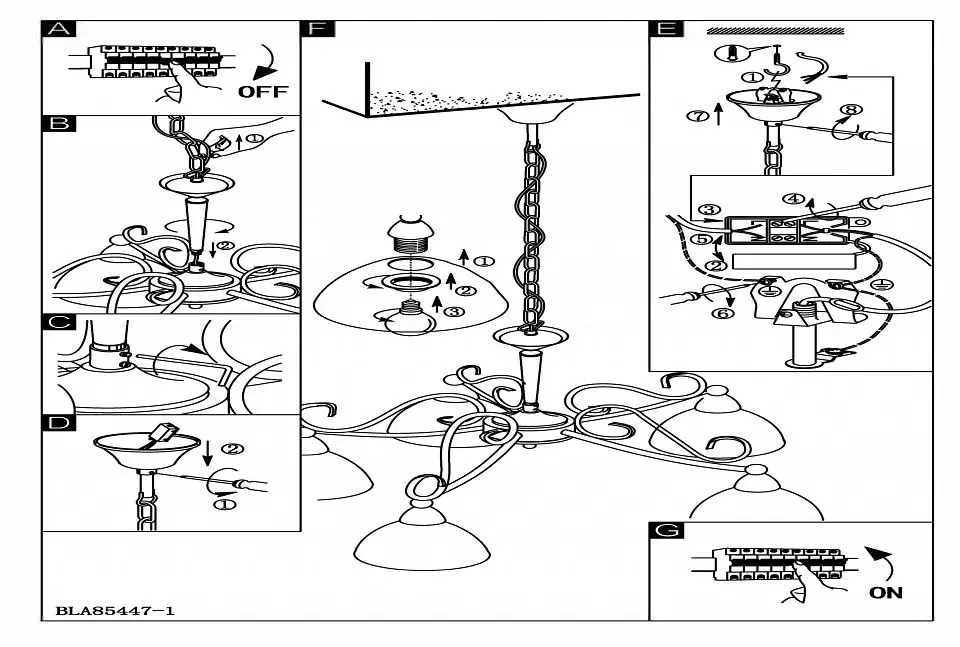 A
OFF
B
①
②
C
D
②
①
F
①
②
③
E
①
⑦
⑧
③
④
⑤
②
⑥
G
ON
BLA85447-1