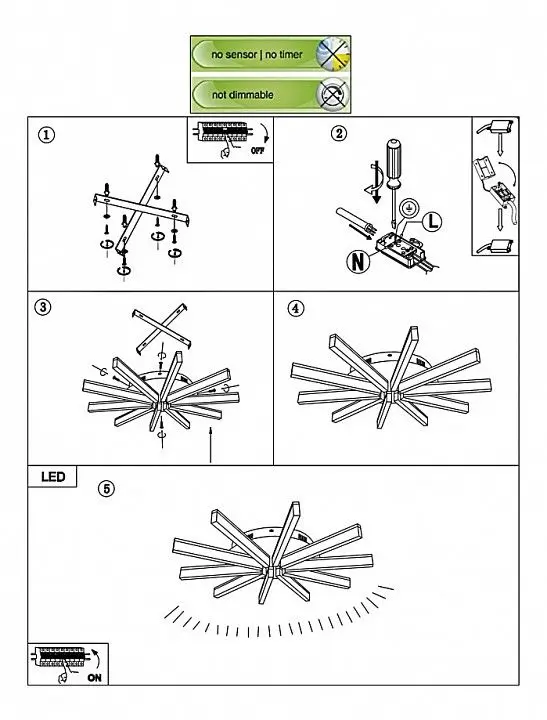 no sensor | no timer

not dimmable

①

OFF

②

L

N

③

④

LED

⑤

ON