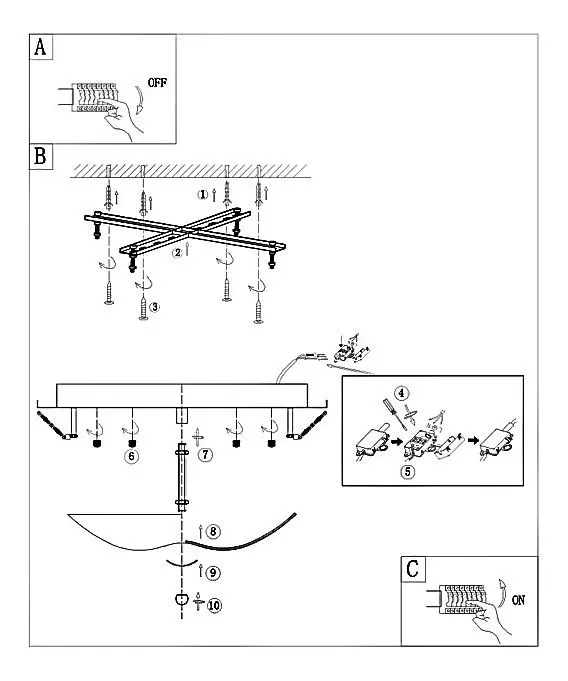 A
OFF

B
①
②
③
④
⑤
⑥
⑦
⑧
⑨
⑩

C
ON