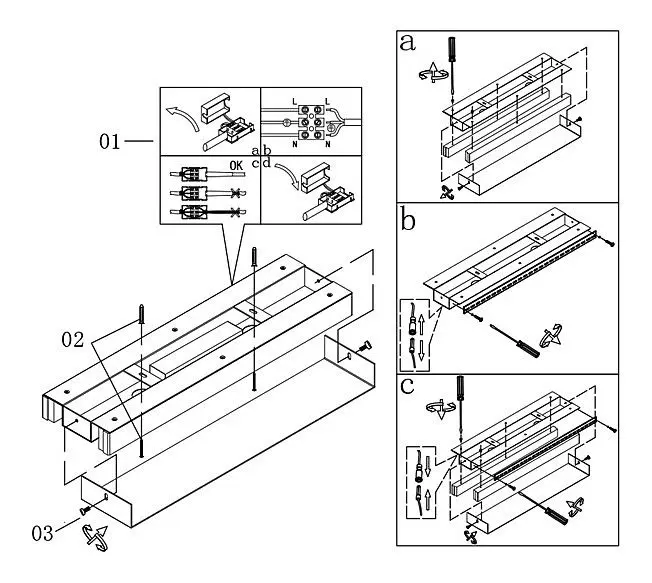 01
L
L
N
N
a b
c d
OK
02
03
a
b
c