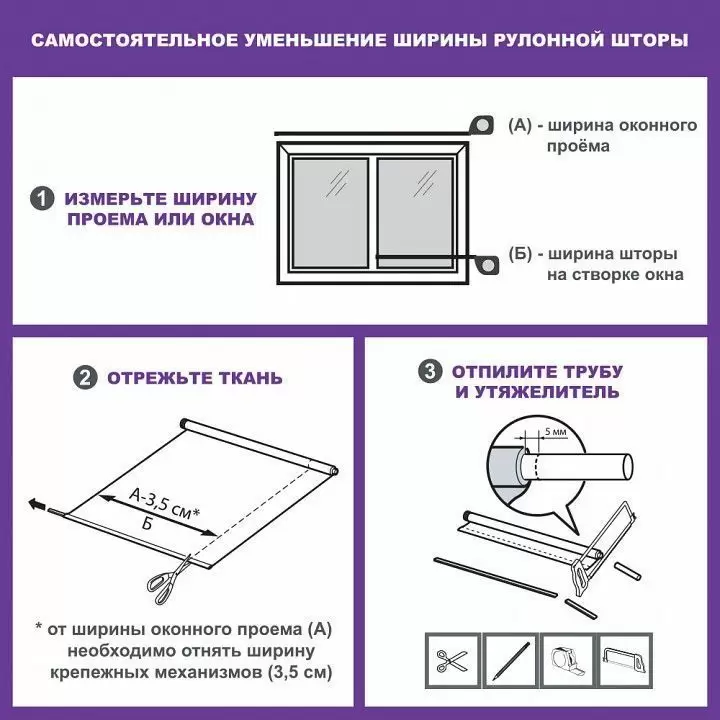 САМОСТОЯТЕЛЬНОЕ УМЕНЬШЕНИЕ ШИРИНЫ РУЛОННОЙ ШТОРЫ

1 ИЗМЕРЬТЕ ШИРИНУ ПРОЕМА ИЛИ ОКНА

(А) - ширина оконного проёма

(Б) - ширина шторы на створке окна

2 ОТРЕЖЬТЕ ТКАНЬ

А-3,5 см*

Б

* от ширины оконного проема (А) необходимо отнять ширину крепежных механизмов (3,5 см)

3 ОТПИЛИТЕ ТРУБУ И УТЯЖЕЛИТЕЛЬ

5 мм