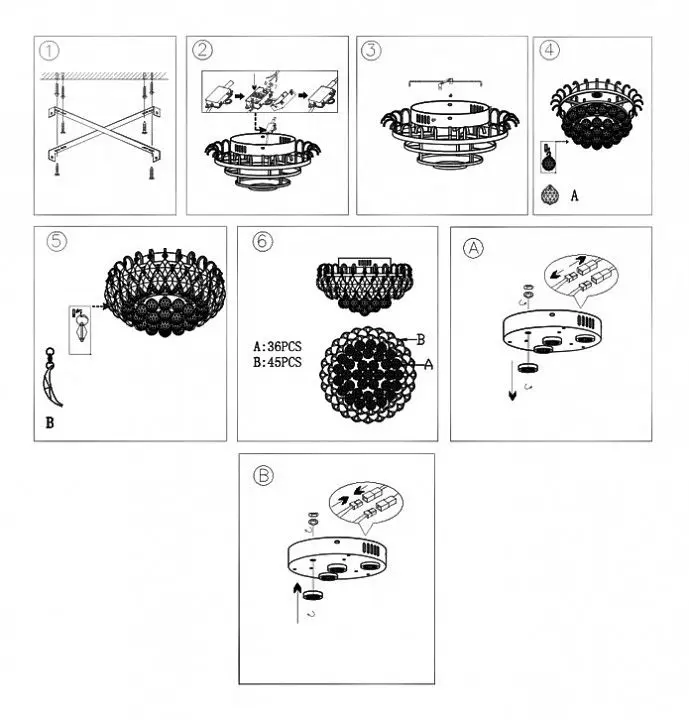 ①

②

③

④

A

⑤

B

⑥

A:36PCS
B:45PCS

B

A

Ⓐ

Ⓑ