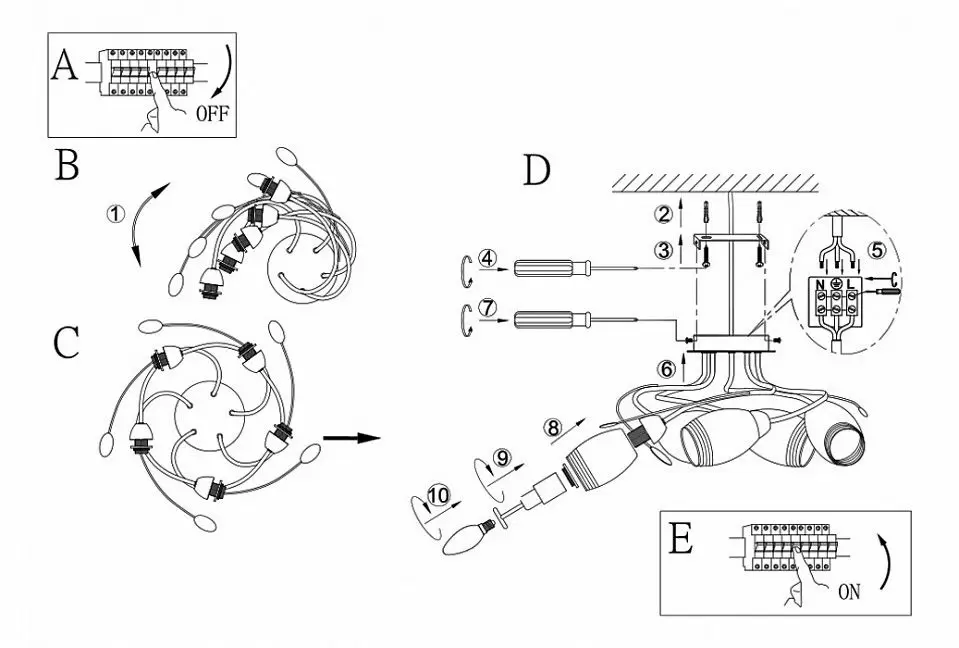 A
OFF
B
1
C
D
2
3
4
5
N
L
7
6
8
9
10
E
ON