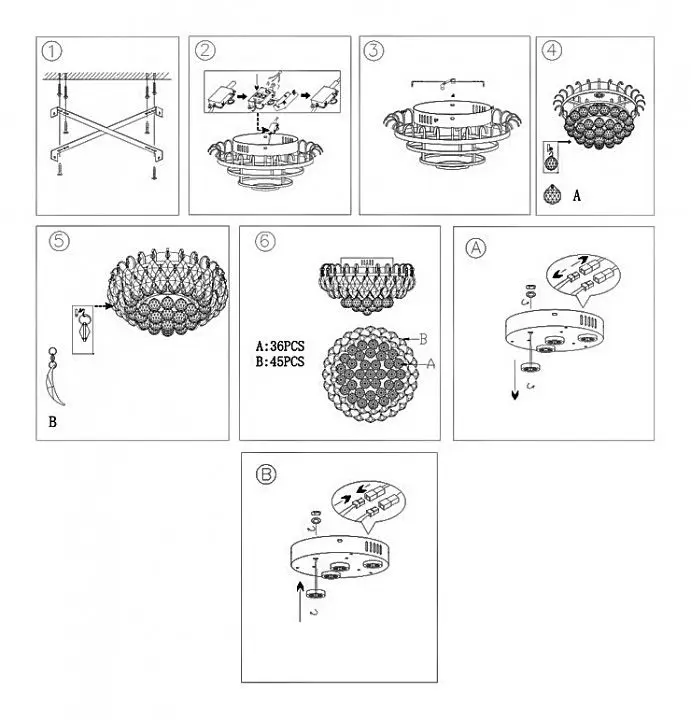 ①

②

③

④

A

⑤

B

⑥

A:36PCS
B:45PCS

B

A

Ⓐ

Ⓑ